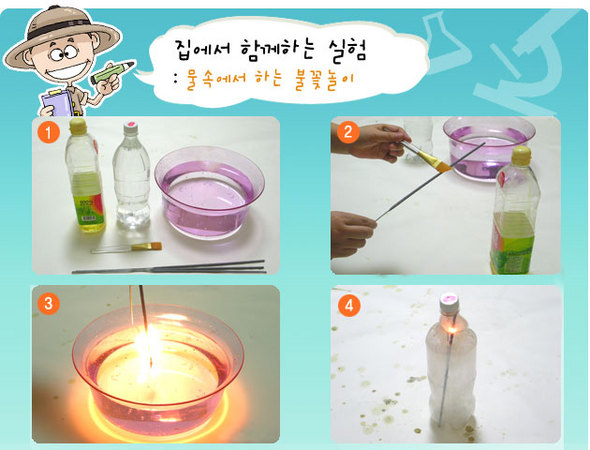 집에서 함께하는 실험
: 물속에서 하는 불꽃놀이

1

2

3

4