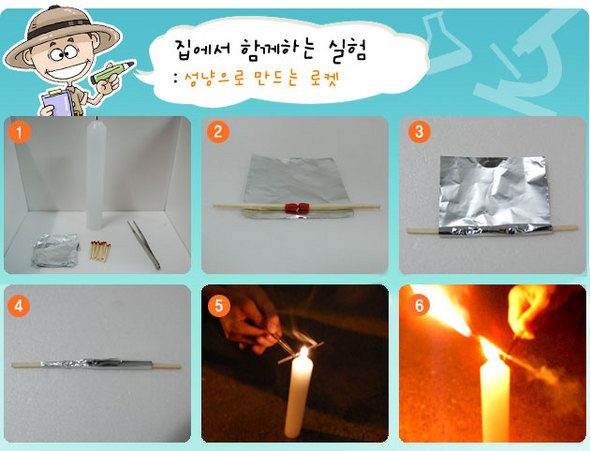 집에서 함께하는 실험
: 성냥으로 만드는 로켓

1

2

3

4

5

6