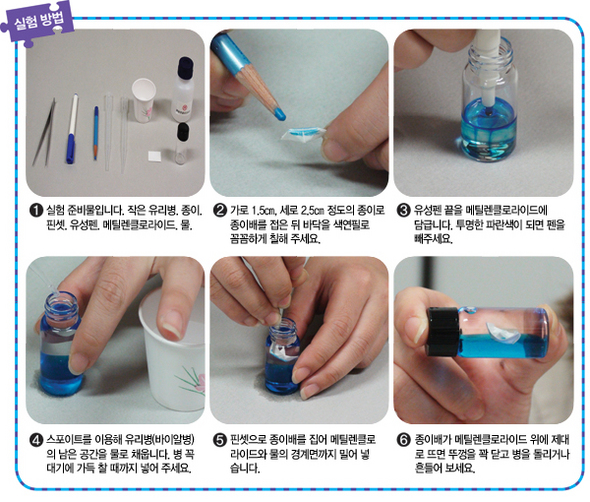 실험 방법

❶ 실험 준비물입니다. 작은 유리병, 종이, 핀셋, 유성펜, 메틸렌클로라이드, 물.

❷ 가로 1.5㎝, 세로 2.5㎝ 정도의 종이로 종이배를 접은 뒤 바닥을 색연필로 꼼꼼하게 칠해 주세요.

❸ 유성펜 끝을 메틸렌클로라이드에 담급니다. 투명한 파란색이 되면 펜을 빼주세요.

❹ 스포이트를 이용해 유리병(바이알병)의 남은 공간을 물로 채웁니다. 병 꼭대기에 가득 찰 때까지 넣어 주세요.

❺ 핀셋으로 종이배를 집어 메틸렌클로라이드와 물의 경계면까지 밀어 넣습니다.

❻ 종이배가 메틸렌클로라이드 위에 제대로 뜨면 뚜껑을 꽉 닫고 병을 돌리거나 흔들어 보세요.