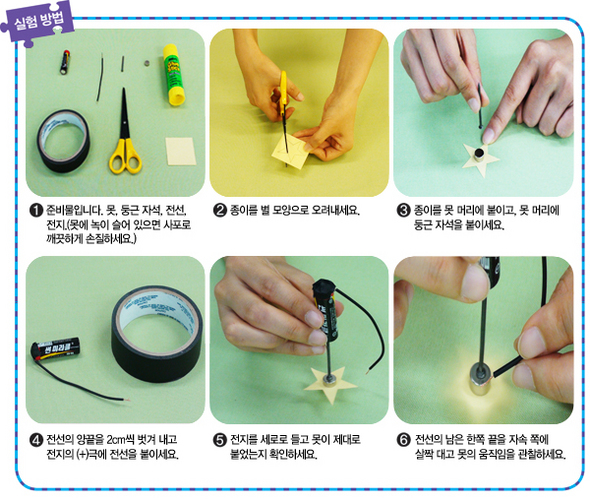 실험 방법

❶ 준비물입니다. 못, 둥근 자석, 전선, 전지.(못에 녹이 슬어 있으면 사포로 깨끗하게 손질하세요.)

❷ 종이를 별 모양으로 오려내세요.

❸ 종이를 못 머리에 붙이고, 못 머리에 둥근 자석을 붙이세요.

❹ 전선의 양끝을 2cm씩 벗겨 내고 전지의 (+)극에 전선을 붙이세요.

❺ 전지를 세로로 들고 못이 제대로 붙었는지 확인하세요.

❻ 전선의 남은 한쪽 끝을 자속 쪽에 살짝 대고 못의 움직임을 관찰하세요.