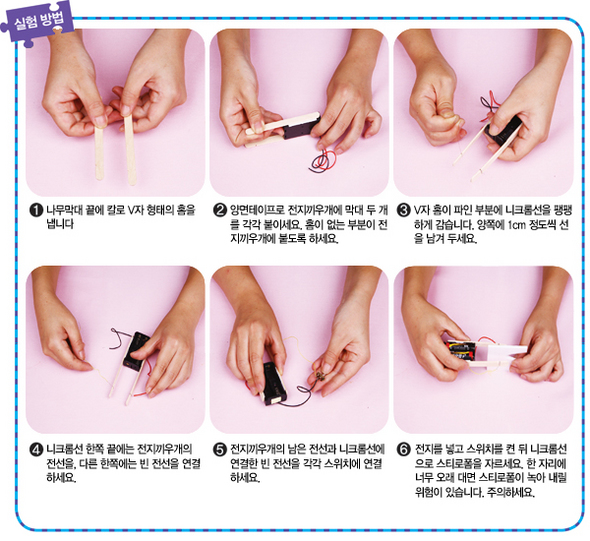 실험 방법

❶ 나무막대 끝에 칼로 V자 형태의 홈을 냅니다

❷ 양면테이프로 전지끼우개에 막대 두 개를 각각 붙이세요. 홈이 없는 부분이 전지끼우개에 붙도록 하세요.

❸ V자 홈이 파인 부분에 니크롬선을 팽팽하게 감습니다. 양쪽에 1cm 정도씩 선을 남겨 두세요.

❹ 니크롬선 한쪽 끝에는 전지끼우개의 전선을, 다른 한쪽에는 빈 전선을 연결하세요.

❺ 전지끼우개의 남은 전선과 니크롬선에 연결한 빈 전선을 각각 스위치에 연결하세요.

❻ 전지를 넣고 스위치를 켠 뒤 니크롬선으로 스티로폼을 자르세요. 한 자리에 너무 오래 대면 스티로폼이 녹아 내릴 위험이 있습니다. 주의하세요.