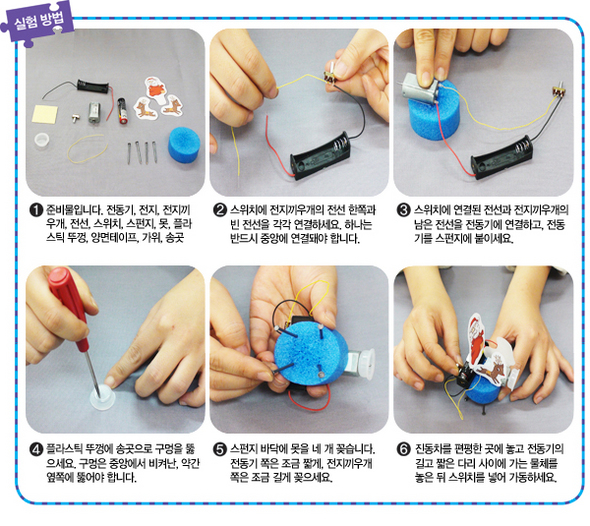 실험 방법

❶ 준비물입니다. 전동기, 전지, 전지끼우개, 전선, 스위치, 스펀지, 못, 플라스틱 뚜껑, 양면테이프, 가위, 송곳

❷ 스위치에 전지끼우개의 전선 한쪽과 빈 전선을 각각 연결하세요. 하나는 반드시 중앙에 연결돼야 합니다.

❸ 스위치에 연결된 전선과 전지끼우개의 남은 전선을 전동기에 연결하고, 전동기를 스펀지에 붙이세요.

❹ 플라스틱 뚜껑에 송곳으로 구멍을 뚫으세요. 구멍은 중앙에서 비켜난, 약간 옆쪽에 뚫어야 합니다.

❺ 스펀지 바닥에 못을 네 개 꽂습니다. 전동기 쪽은 조금 짧게, 전지끼우개 쪽은 조금 길게 꽂으세요.

❻ 진동차를 편평한 곳에 놓고 전동기의 길고 짧은 다리 사이에 가는 물체를 놓은 뒤 스위치를 넣어 가동하세요.