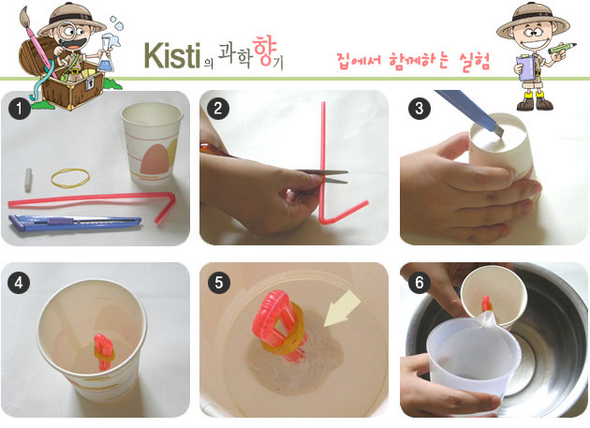 Kisti의 과학향기

집에서 함께하는 실험

1

2

3

4

5

6