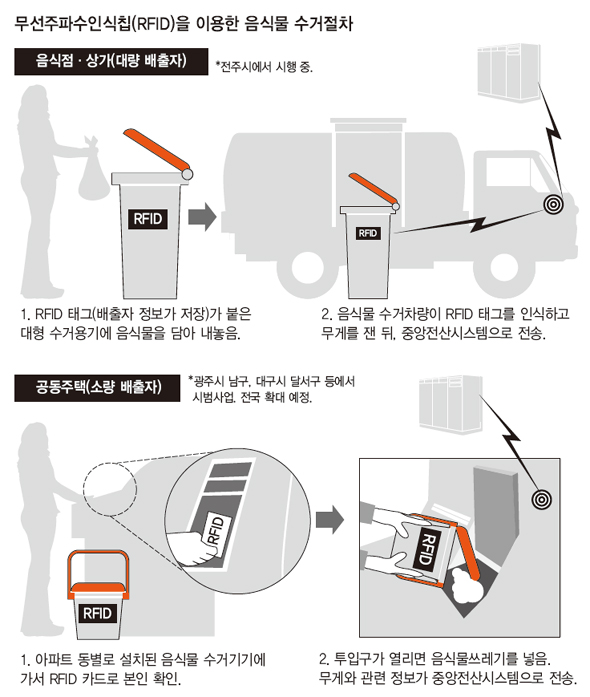 무선주파수인식칩(RFID)을 이용한 음식물 수거절차

음식점 · 상가(대량 배출자)

*전주시에서 시행 중.

RFID

RFID

1. RFID 태그(배출자 정보가 저장)가 붙은 대형 수거용기에 음식물을 담아 내놓음.

2. 음식물 수거차량이 RFID 태그를 인식하고 무게를 잰 뒤, 중앙전산시스템으로 전송.

공동주택(소량 배출자)

*광주시 남구, 대구시 달서구 등에서 시범사업. 전국 확대 예정.

RFID

RFID

RFID

1. 아파트 동별로 설치된 음식물 수거기기에 가서 RFID 카드로 본인 확인.

2. 투입구가 열리면 음식물쓰레기를 넣음. 무게와 관련 정보가 중앙전산시스템으로 전송.