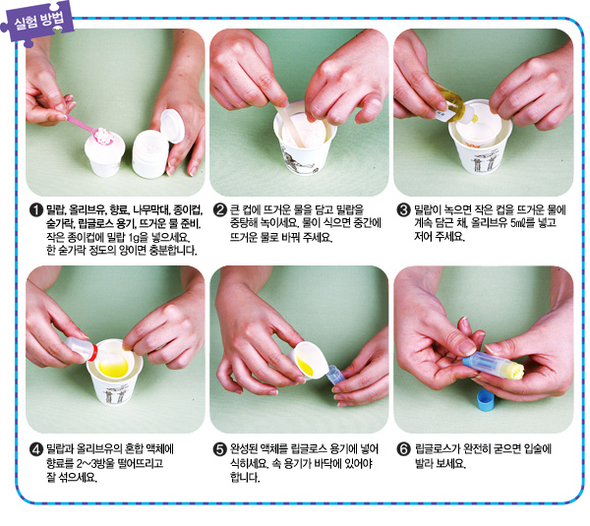 실험 방법

❶ 밀랍, 올리브유, 향료, 나무막대, 종이컵, 숟가락, 립글로스 용기, 뜨거운 물 준비. 작은 종이컵에 밀랍 1g을 넣으세요. 한 숟가락 정도의 양이면 충분합니다.

❷ 큰 컵에 뜨거운 물을 담고 밀랍을 중탕해 녹이세요. 물이 식으면 중간에 뜨거운 물로 바꿔 주세요.

❸ 밀랍이 녹으면 작은 컵을 뜨거운 물에 계속 담근 채, 올리브유 5㎖를 넣고 저어 주세요.

❹ 밀랍과 올리브유의 혼합 액체에 향료를 2~3방울 떨어뜨리고 잘 섞으세요.

❺ 완성된 액체를 립글로스 용기에 넣어 식히세요. 속 용기가 바닥에 있어야 합니다.

❻ 립글로스가 완전히 굳으면 입술에 발라 보세요.