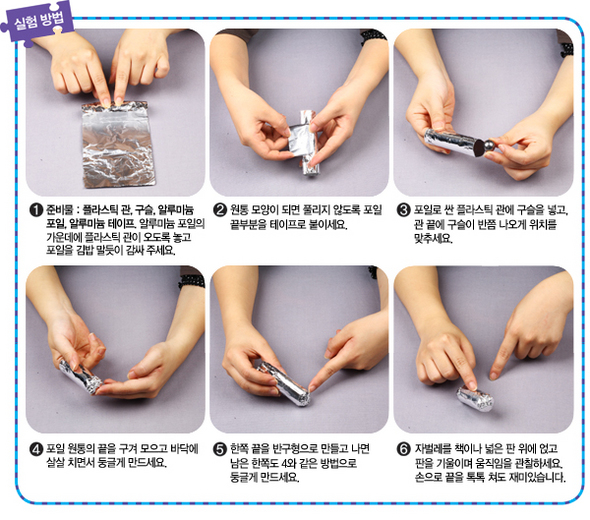 실험 방법

❶ 준비물 : 플라스틱 관, 구슬, 알루미늄 포일, 알루미늄 테이프. 알루미늄 포일의 가운데에 플라스틱 관이 오도록 놓고 포일을 김밥 말듯이 감싸 주세요.

❷ 원통 모양이 되면 풀리지 않도록 포일 끝부분을 테이프로 붙이세요.

❸ 포일로 싼 플라스틱 관에 구슬을 넣고, 관 끝에 구슬이 반쯤 나오게 위치를 맞추세요.

❹ 포일 원통의 끝을 구겨 모으고 바닥에 살살 치면서 둥글게 만드세요.

❺ 한쪽 끝을 반구형으로 만들고 나면 남은 한쪽도 4와 같은 방법으로 둥글게 만드세요.

❻ 자벌레를 책이나 넓은 판 위에 얹고 판을 기울이며 움직임을 관찰하세요. 손으로 끝을 톡톡 쳐도 재미있습니다.