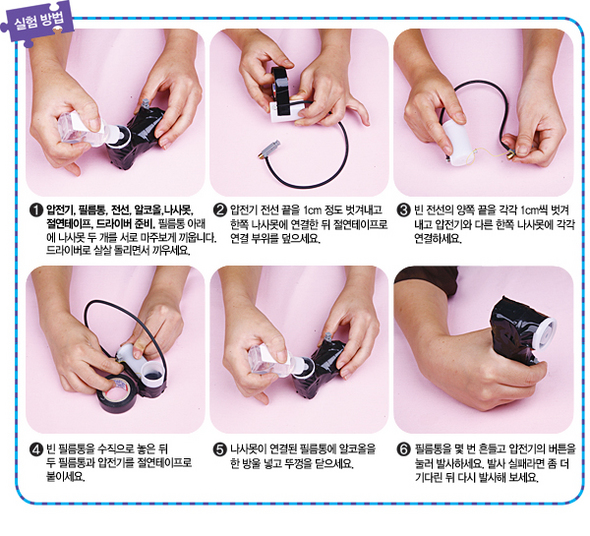 실험 방법

❶ 압전기, 필름통, 전선, 알코올,나사못, 절연테이프, 드라이버 준비. 필름통 아래에 나사못 두 개를 서로 마주보게 끼웁니다. 드라이버로 살살 돌리면서 끼우세요.

❷ 압전기 전선 끝을 1cm 정도 벗겨내고 한쪽 나사못에 연결한 뒤 절연테이프로 연결 부위를 덮으세요.

❸ 빈 전선의 양쪽 끝을 각각 1cm씩 벗겨내고 압전기와 다른 한쪽 나사못에 각각 연결하세요.

❹ 빈 필름통을 수직으로 놓은 뒤 두 필름통과 압전기를 절연테이프로 붙이세요.

❺ 나사못이 연결된 필름통에 알코올을 한 방울 넣고 뚜껑을 닫으세요.

❻ 필름통을 몇 번 흔들고 압전기의 버튼을 눌러 발사하세요. 발사 실패라면 좀 더 기다린 뒤 다시 발사해 보세요.