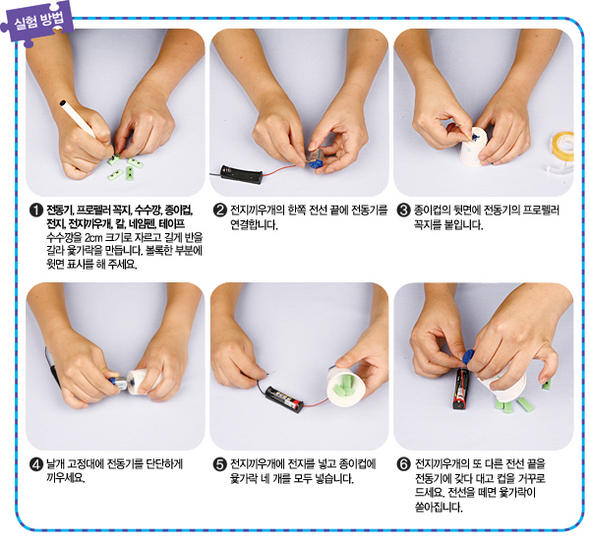 실험 방법

❶ 전동기, 프로펠러 꼭지, 수수깡, 종이컵, 전지, 전지끼우개, 칼, 네임펜, 테이프
수수깡을 2cm 크기로 자르고 길게 반을 갈라 윷가락을 만듭니다. 볼록한 부분에 윗면 표시를 해 주세요.

❷ 전지끼우개의 한쪽 전선 끝에 전동기를 연결합니다.

❸ 종이컵의 뒷면에 전동기의 프로펠러 꼭지를 붙입니다.

❹ 날개 고정대에 전동기를 단단하게 끼우세요.

❺ 전지끼우개에 전지를 넣고 종이컵에 윷가락 네 개를 모두 넣습니다.

❻ 전지끼우개의 또 다른 전선 끝을 전동기에 갖다 대고 컵을 거꾸로 드세요. 전선을 떼면 윷가락이 쏟아집니다.