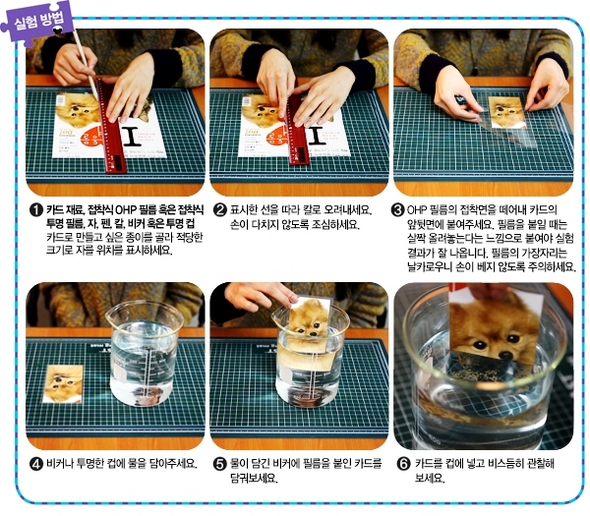 실험 방법

❶ 카드 재료, 접착식 OHP 필름 혹은 접착식 투명 필름, 자, 펜, 칼, 비커 혹은 투명 컵
카드로 만들고 싶은 종이를 골라 적당한 크기로 자를 위치를 표시하세요.

❷ 표시한 선을 따라 칼로 오려내세요. 손이 다치지 않도록 조심하세요.

❸ OHP 필름의 접착면을 떼어내 카드의 앞뒷면에 붙여주세요. 필름을 붙일 때는 살짝 올려놓는다는 느낌으로 붙여야 실험 결과가 잘 나옵니다. 필름의 가장자리는 날카로우니 손이 베지 않도록 주의하세요.

❹ 비커나 투명한 컵에 물을 담아주세요.

❺ 물이 담긴 비커에 필름을 붙인 카드를 담궈보세요.

❻ 카드를 컵에 넣고 비스듬히 관찰해 보세요.