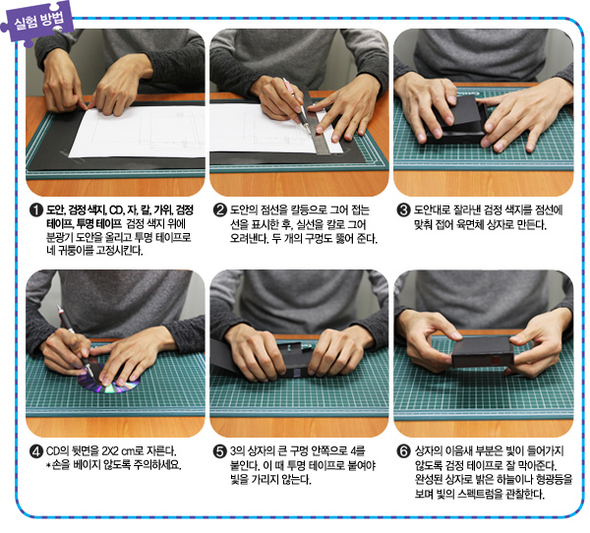 실험 방법

❶ 도안, 검정 색지, CD, 자, 칼, 가위, 검정 테이프, 투명 테이프 검정 색지 위에 분광기 도안을 올리고 투명 테이프로 네 귀퉁이를 고정시킨다.

❷ 도안의 점선을 칼등으로 그어 접는 선을 표시한 후, 실선을 칼로 그어 오려낸다. 두 개의 구멍도 뚫어 준다.

❸ 도안대로 잘라낸 검정 색지를 점선에 맞춰 접어 육면체 상자로 만든다.

❹ CD의 뒷면을 2X2 cm로 자른다. *손을 베이지 않도록 주의하세요.

❺ 3의 상자의 큰 구멍 안쪽으로 4를 붙인다. 이 때 투명 테이프로 붙여야 빛을 가리지 않는다.

❻ 상자의 이음새 부분은 빛이 들어가지 않도록 검정 테이프로 잘 막아준다. 완성된 상자로 밝은 하늘이나 형광등을 보며 빛의 스펙트럼을 관찰한다.