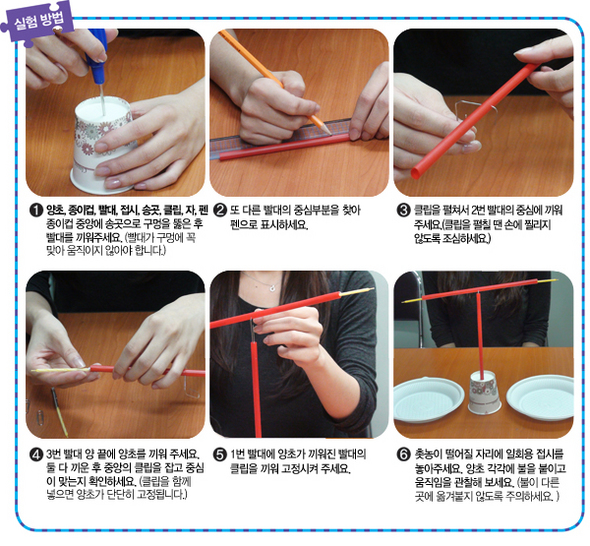 실험 방법

❶ 양초, 종이컵, 빨대, 접시, 송곳, 클립, 자, 펜
종이컵 중앙에 송곳으로 구멍을 뚫은 후 빨대를 끼워주세요. (빨대가 구멍에 꼭 맞아 움직이지 않아야 합니다.)

❷ 또 다른 빨대의 중심부분을 찾아 펜으로 표시하세요.

❸ 클립을 펼쳐서 2번 빨대의 중심에 끼워 주세요.(클립을 펼칠 땐 손에 찔리지 않도록 조심하세요.)

❹ 3번 빨대 양 끝에 양초를 끼워 주세요. 둘 다 끼운 후 중앙의 클립을 잡고 중심이 맞는지 확인하세요. (클립을 함께 넣으면 양초가 단단히 고정됩니다.)

❺ 1번 빨대에 양초가 끼워진 빨대의 클립을 끼워 고정시켜 주세요.

❻ 촛농이 떨어질 자리에 일회용 접시를 놓아주세요. 양초 각각에 불을 붙이고 움직임을 관찰해 보세요. (불이 다른 곳에 옮겨붙지 않도록 주의하세요. )