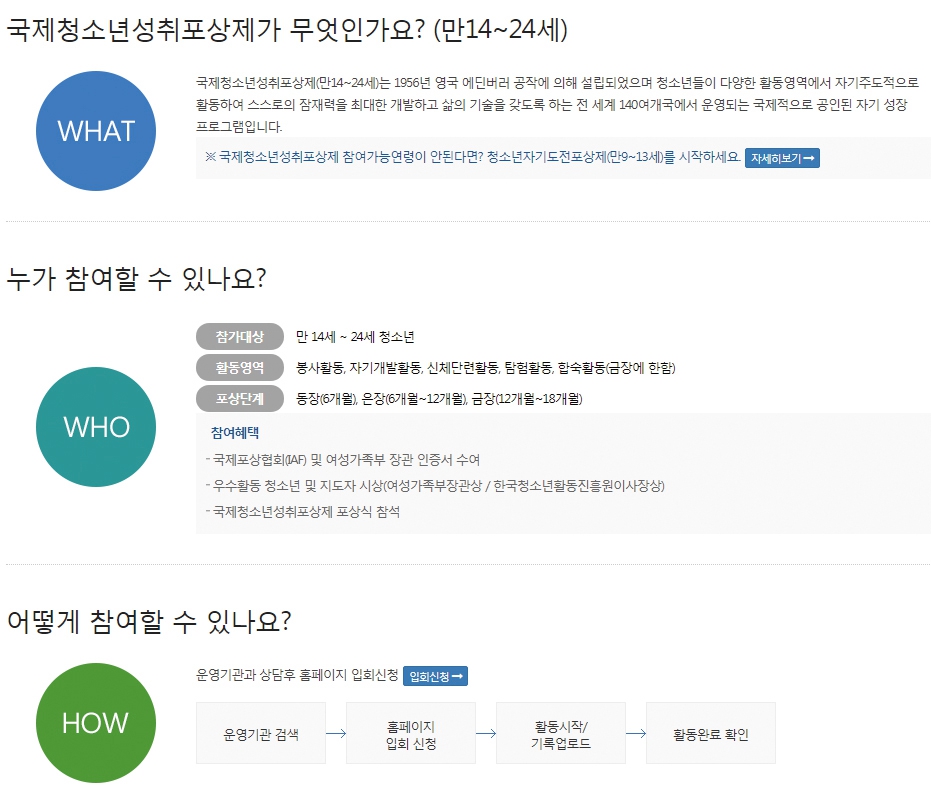 국제청소년성취포상제가 무엇인가요? (만14~24세)

WHAT

국제청소년성취포상제(만14~24세)는 1956년 영국 에딘버러 공작에 의해 설립되었으며 청소년들이 다양한 활동영역에서 자기주도적으로 활동하여 스스로의 잠재력을 최대한 개발하고 삶의 기술을 갖도록 하는 전 세계 140여개국에서 운영되는 국제적으로 공인된 자기 성장 프로그램입니다.

※ 국제청소년성취포상제 참여가능연령이 안된다면? 청소년자기도전포상제(만9~13세)를 시작하세요. 자세히보기 →

누가 참여할 수 있나요?

WHO

참가대상 만 14세 ~ 24세 청소년

활동영역 봉사활동, 자기개발활동, 신체단련활동, 탐험활동, 합숙활동(금장에 한함)

포상단계 동장(6개월), 은장(6개월~12개월), 금장(12개월~18개월)

참여혜택

- 국제포상협회(IAF) 및 여성가족부 장관 인증서 수여

- 우수활동 청소년 및 지도자 시상(여성가족부장관상 / 한국청소년활동진흥원이사장상)

- 국제청소년성취포상제 포상식 참석

어떻게 참여할 수 있나요?

HOW

운영기관과 상담후 홈페이지 입회신청 입회신청 →

운영기관 검색 → 홈페이지 입회 신청 → 활동시작/ 기록업로드 → 활동완료 확인